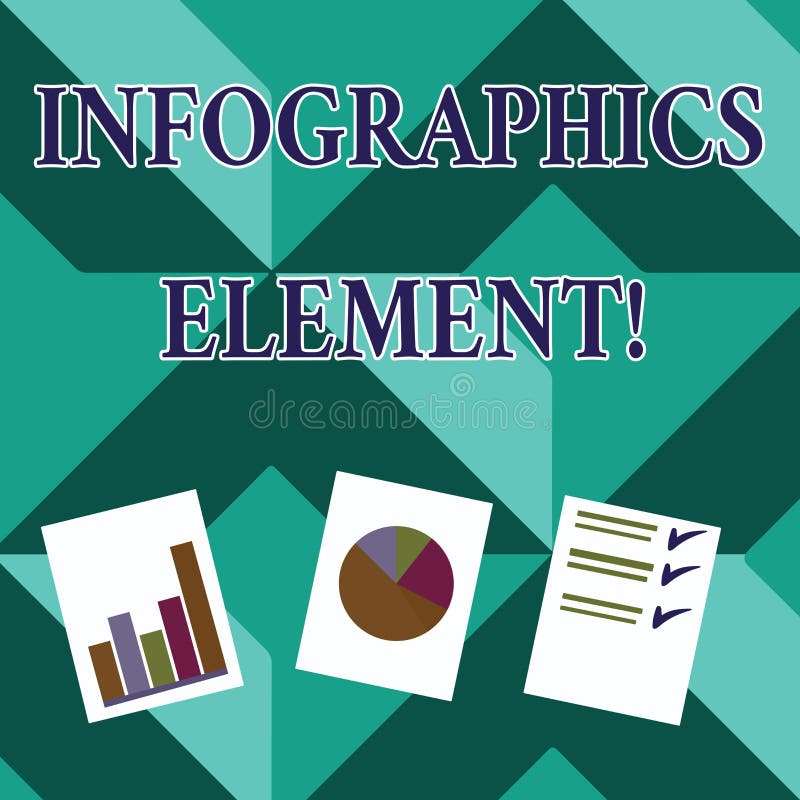 INFOGRAPHICS ELEMENT!

dreamstime