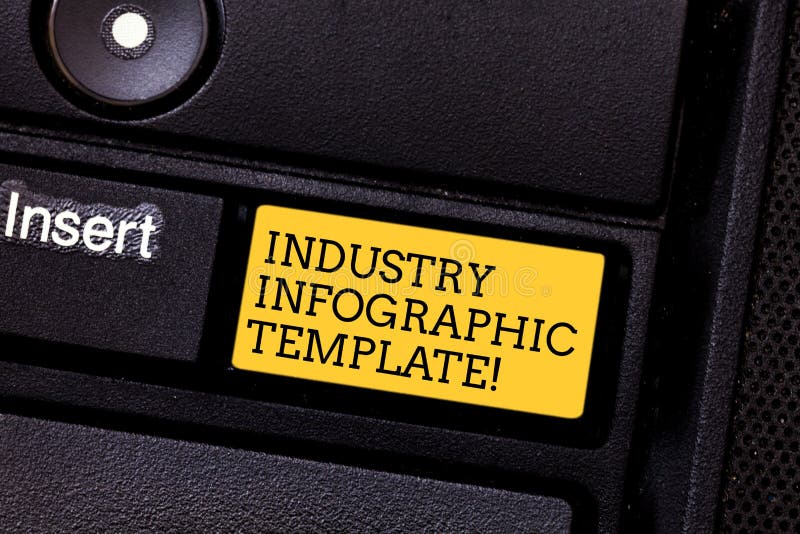 Insert

INDUSTRY INFOGRAPHIC TEMPLATE!