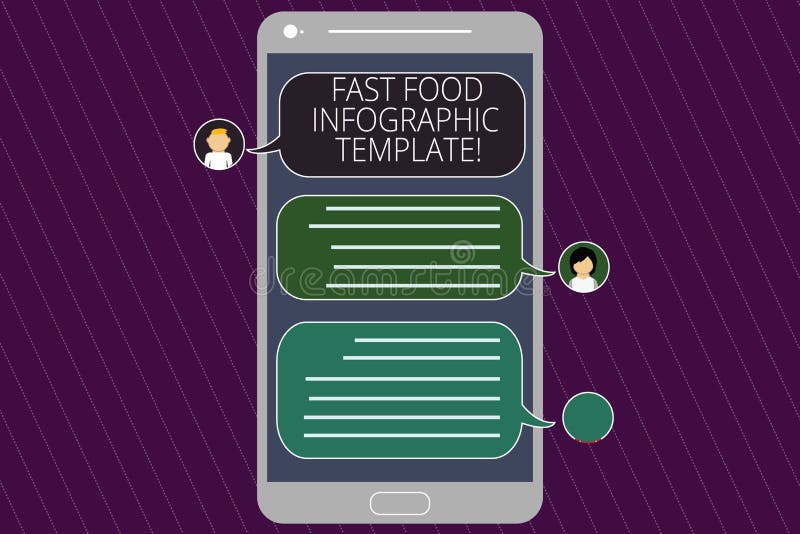 FAST FOOD INFOGRAPHIC TEMPLATE!

dreamstime