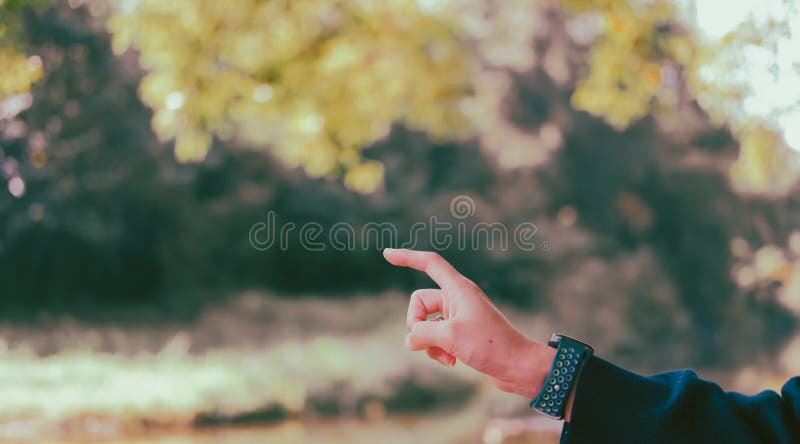 dreamstime