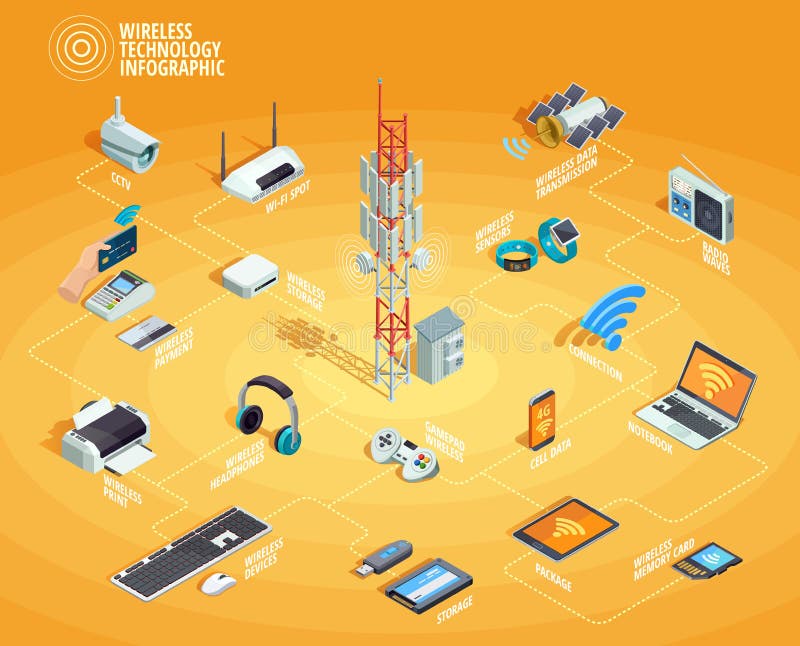 WIRELESS TECHNOLOGY INFOGRAPHIC

CCTV

WI-FI SPOT

WIRELESS DATA TRANSMISSION

RADIO WAVES

WIRELESS SENSORS

WIRELESS STORAGE

WIRELESS PAYMENT

CONNECTION

NOTEBOOK

4G

CELL DATA

GAMEPAD WIRELESS

WIRELESS HEADPHONES

WIRELESS PRINT

WIRELESS DEVICES

STORAGE

PACKAGE

WIRELESS MEMORY CARD