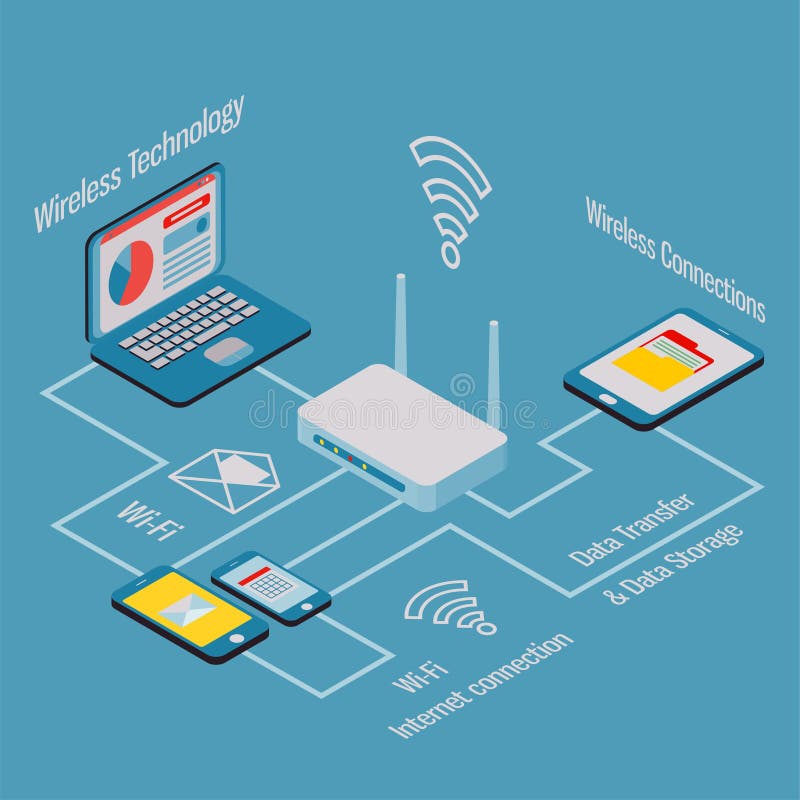 Wireless Technology

Wireless Connections

dreamstime

Wi-Fi

Data Transfer
& Data Storage

Wi-Fi
Internet connection