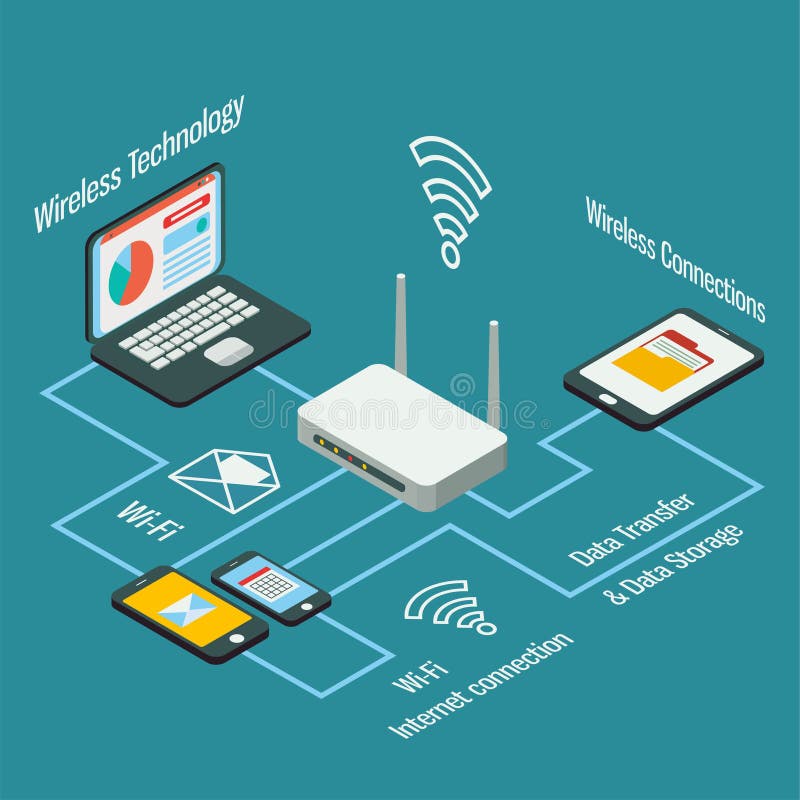 Wireless Technology

Wireless Connections

dreamstime

Wi-Fi

Data Transfer & Data Storage

Wi-Fi Internet connection