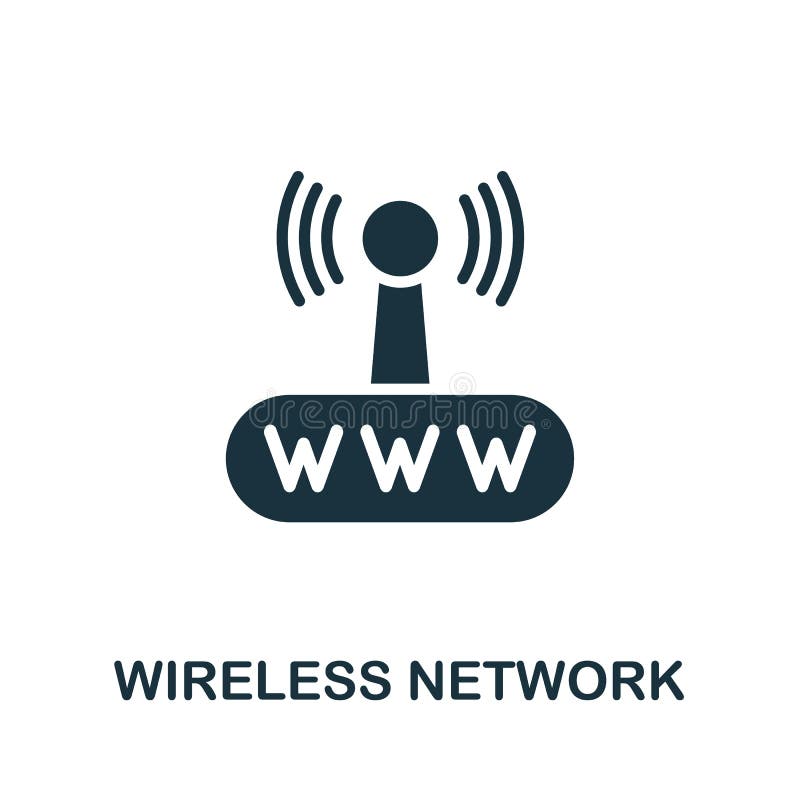 dreamstime

WWW

WIRELESS NETWORK