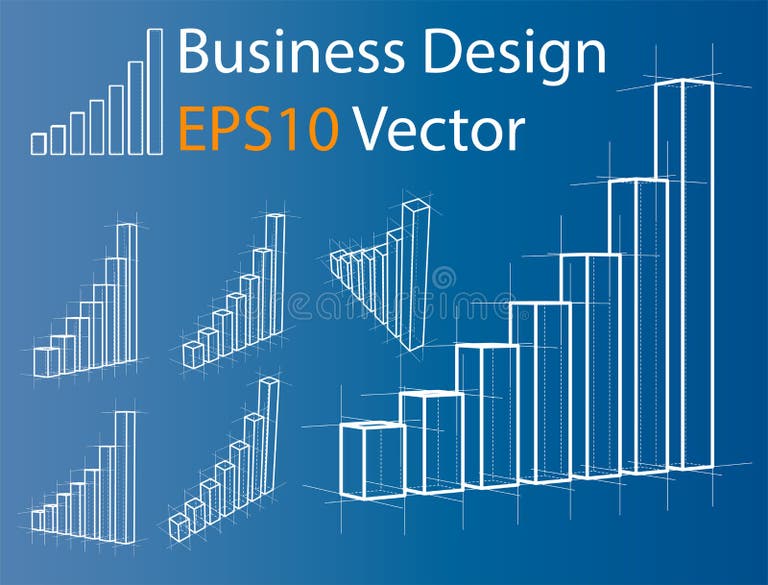 Business Design
EPS10 Vector

dreamstime