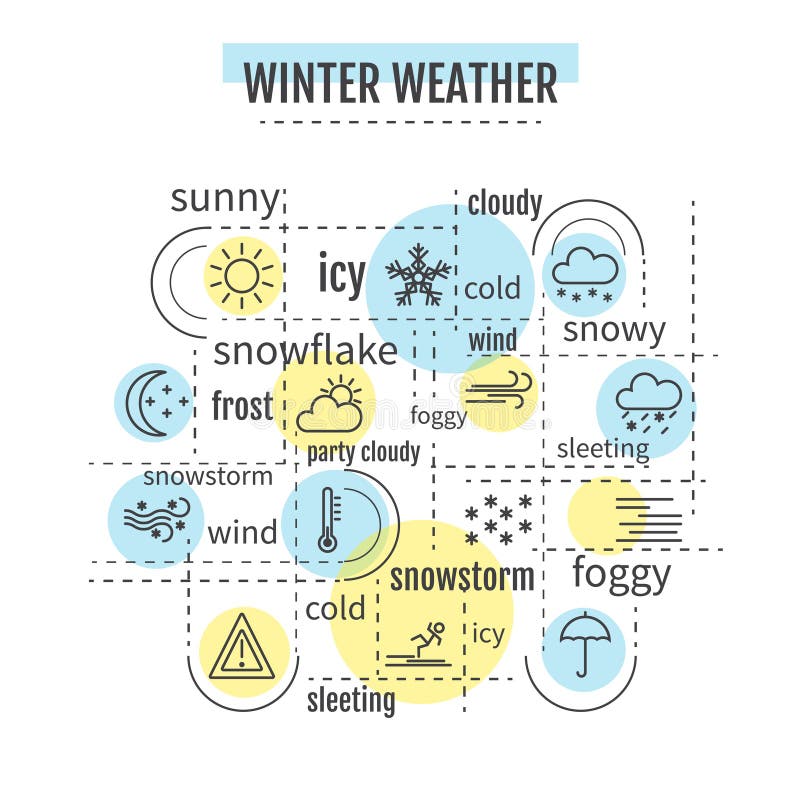 WINTER WEATHER

sunny
cloudy
icy
cold
snowy
snowflake
wind
frost
foggy
party cloudy
sleeting
snowstorm
wind
snowstorm
foggy
cold
icy
sleeting