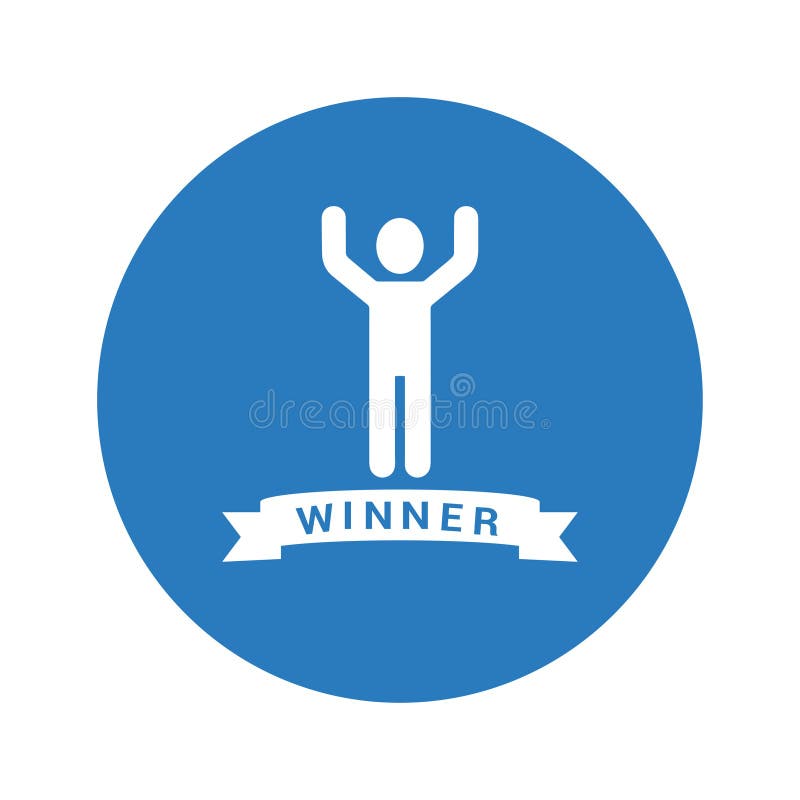 dreamstime

WINNER