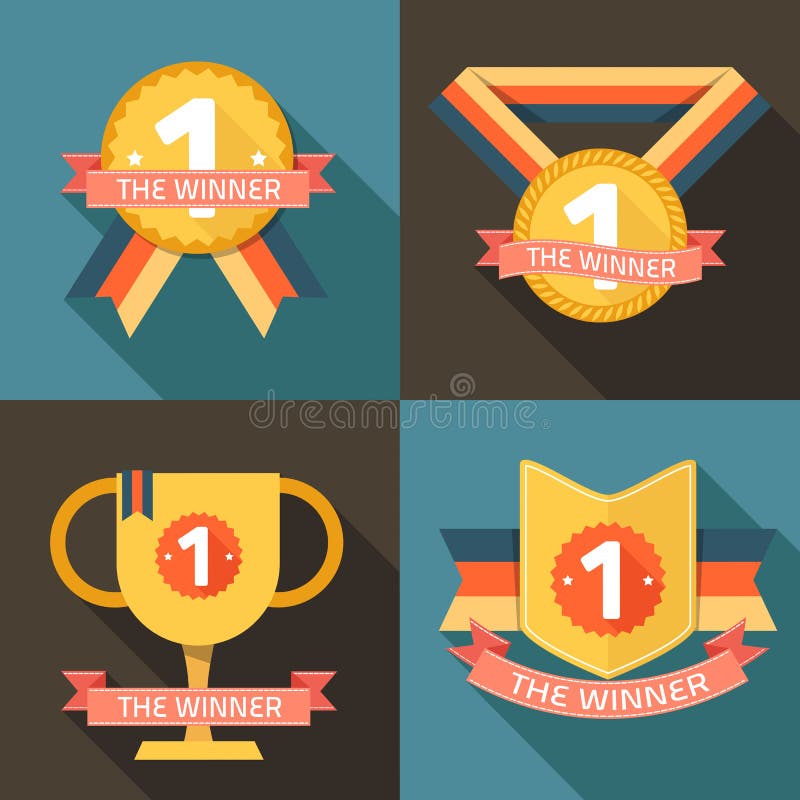 1
THE WINNER

1
THE WINNER

dreamstime

1
THE WINNER

1
THE WINNER