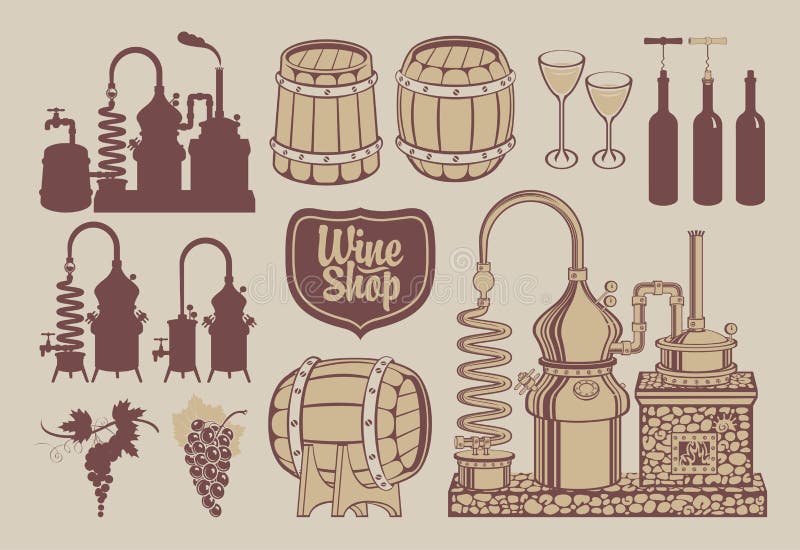 Wine Shop