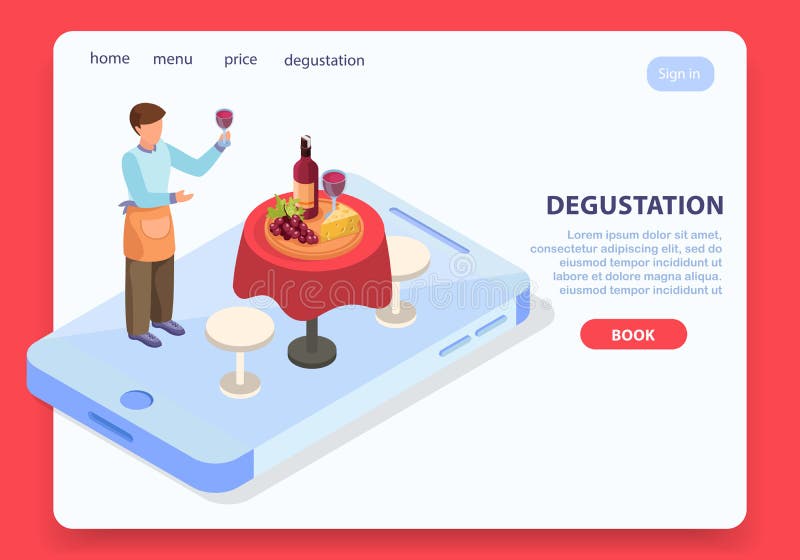 home menu price degustation

Sign in

DEGUSTATION

Lorem ipsum dolor sit amet, consectetur adipiscing elit, sed do eiusmod tempor incididunt ut labore et dolore magna aliqua. eiusmod tempor incididunt ut

BOOK

dreamstime