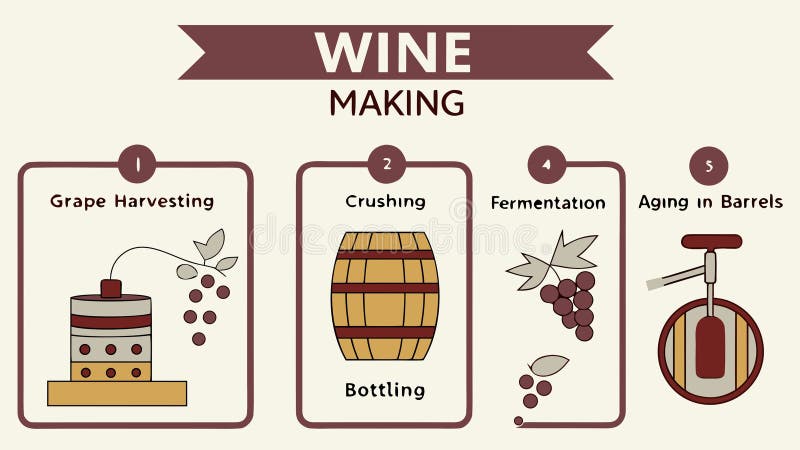 WINE
MAKING

1
Grape Harvesting

2
Crushing

Bottling

4
Fermentation

5
Aging in Barrels

dreamstime