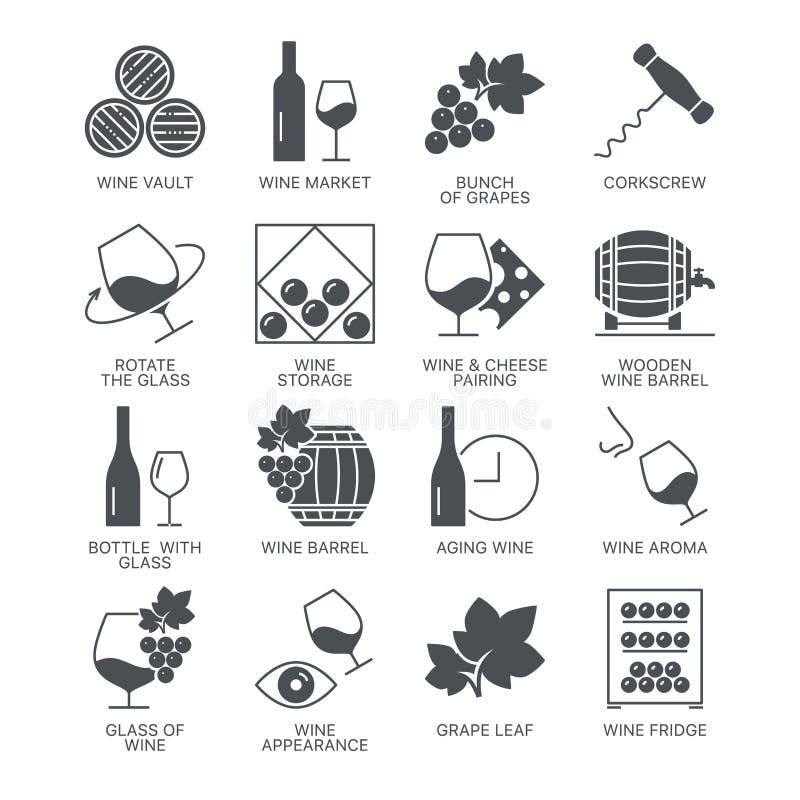 WINE VAULT

WINE MARKET

BUNCH OF GRAPES

CORKSCREW

ROTATE THE GLASS

WINE STORAGE

WINE & CHEESE PAIRING

WOODEN WINE BARREL

dreamstime

BOTTLE WITH GLASS

WINE BARREL

AGING WINE

WINE AROMA

GLASS OF WINE

WINE APPEARANCE

GRAPE LEAF

WINE FRIDGE