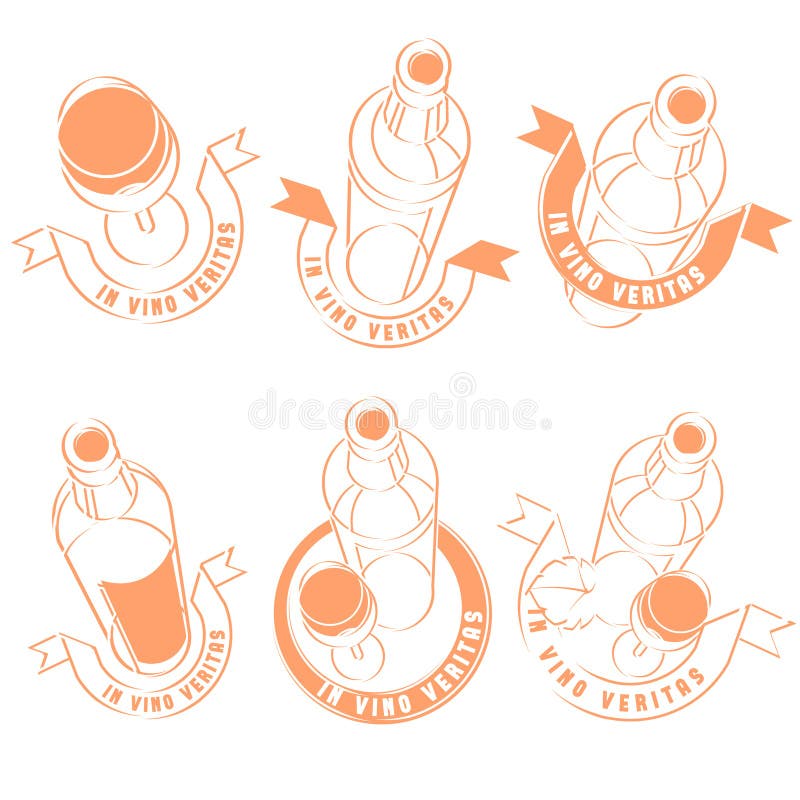 IN VINO VERITAS

IN VINO VERITAS

IN VINO VERITAS

dreamstime

IN VINO VERITAS

IN VINO VERITAS

IN VINO VERITAS