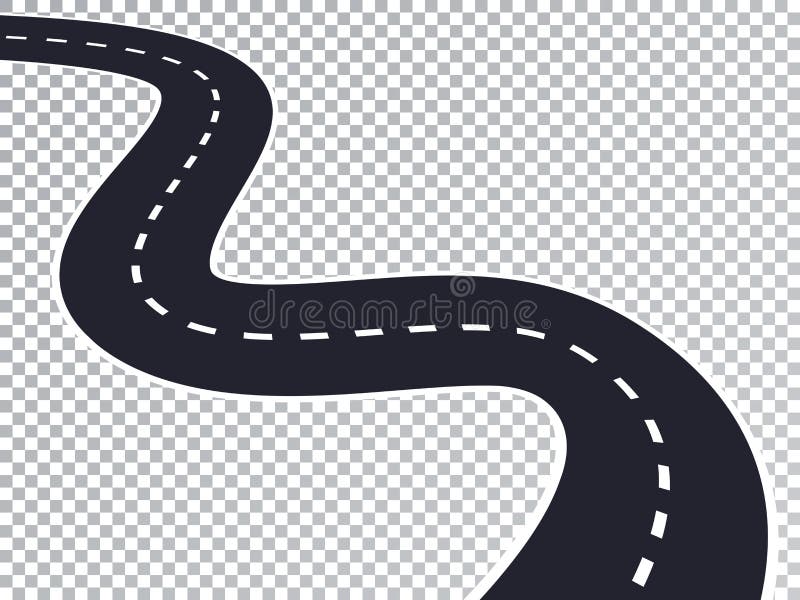 dreamstime