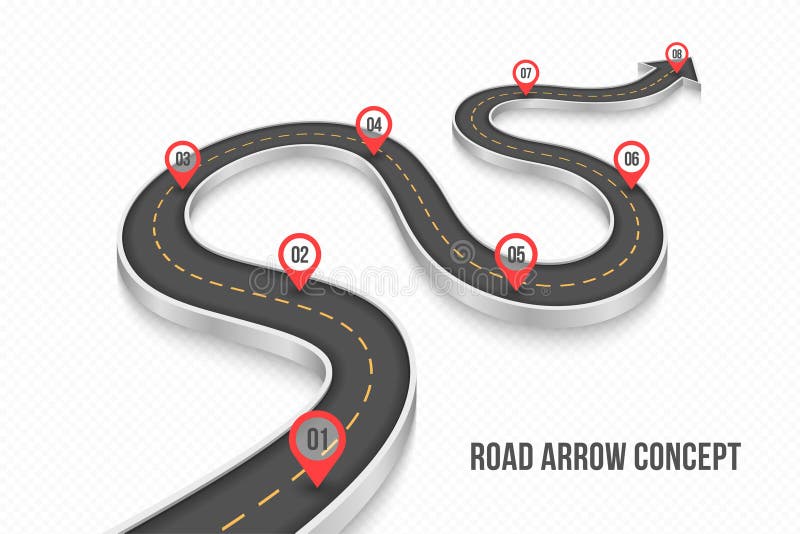 08
07
04
03
06
02
05
dreamstime
01
ROAD ARROW CONCEPT