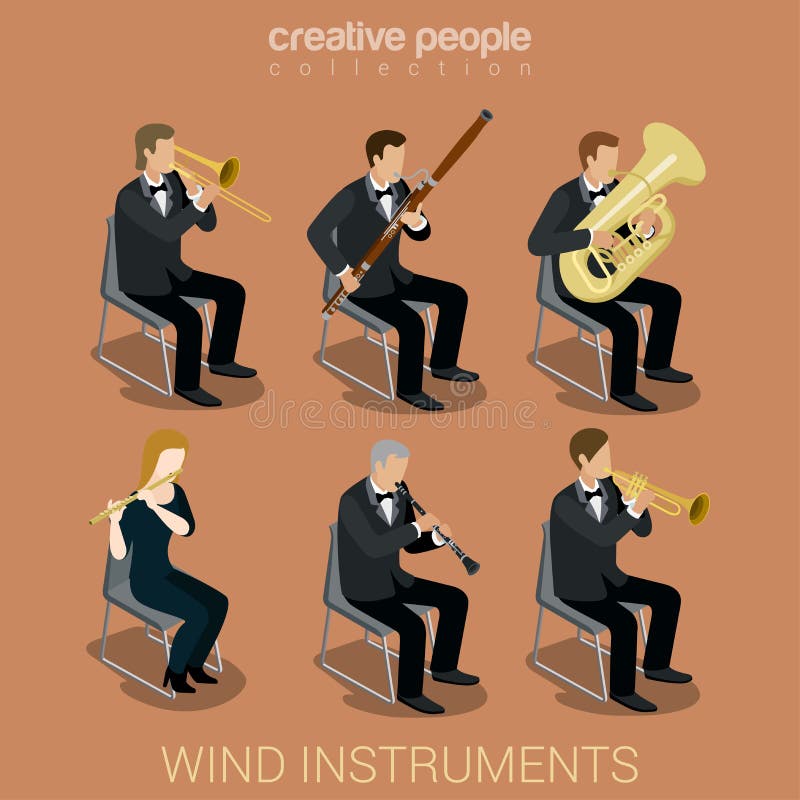 creative people
collection

dreamstime

WIND INSTRUMENTS