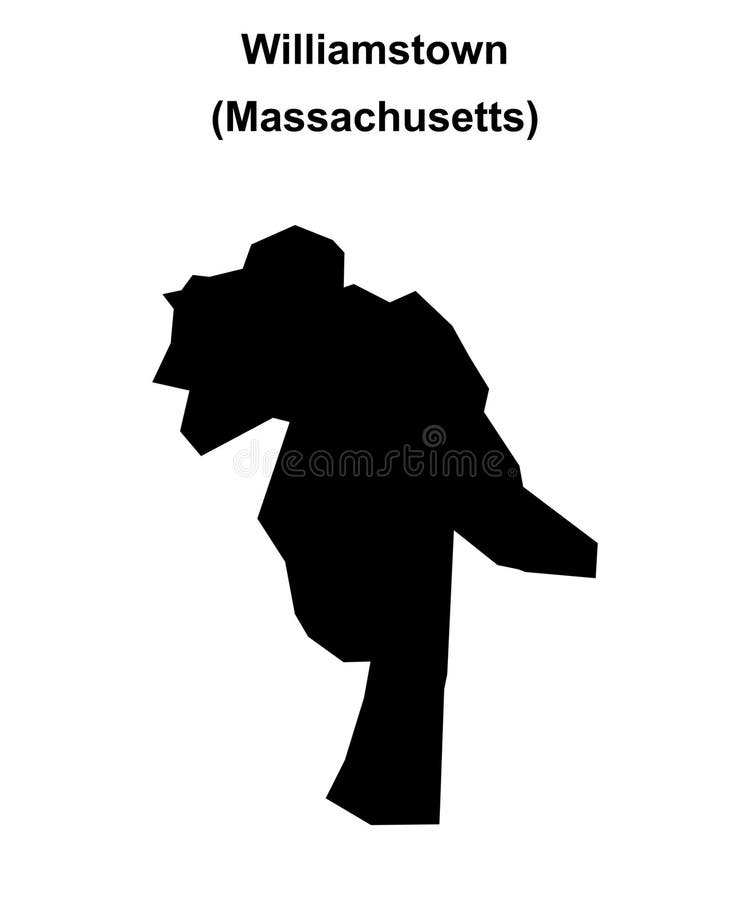 Williamstown
(Massachusetts)

dreamstime