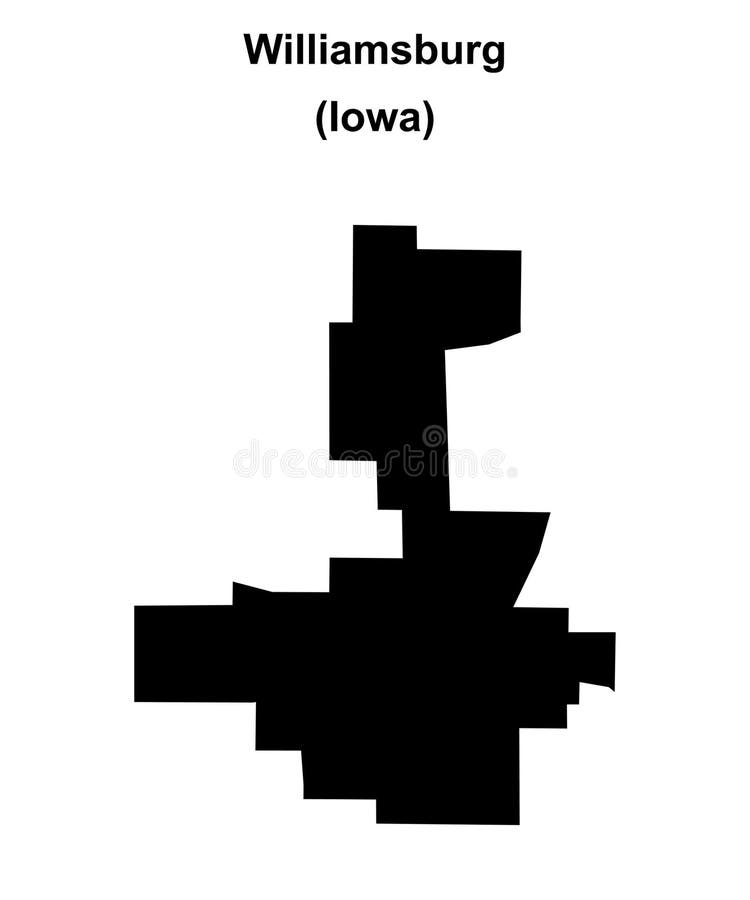 Williamsburg
(Iowa)

dreamstime.