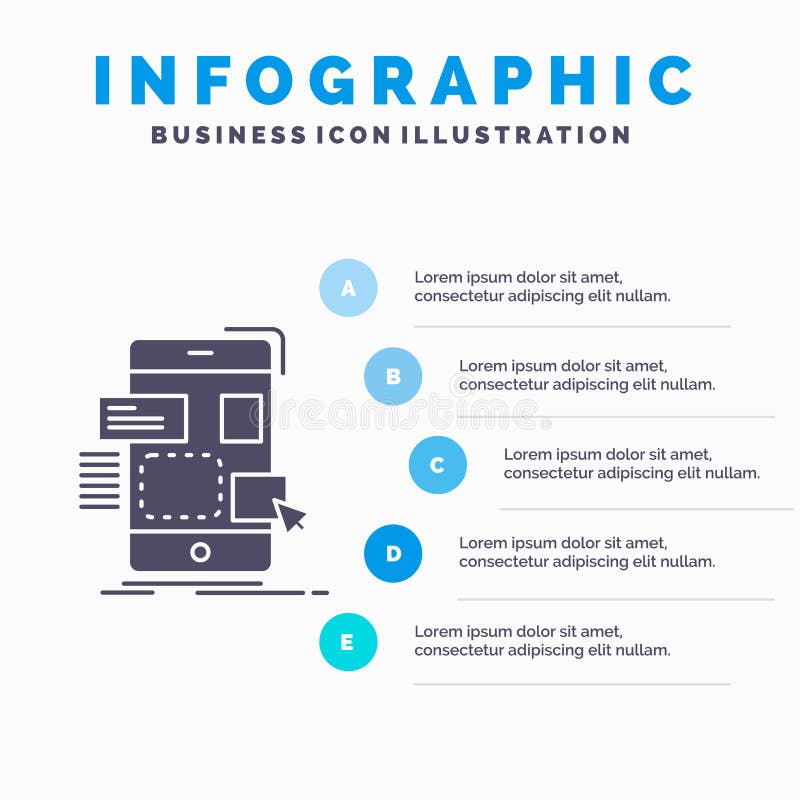 INFOGRAPHIC
BUSINESS ICON ILLUSTRATION

A
Lorem ipsum dolor sit amet, consectetur adipiscing elit nullam.

B
Lorem ipsum dolor sit amet, consectetur adipiscing elit nullam.

dreamstime

C
Lorem ipsum dolor sit amet, consectetur adipiscing elit nullam.

D
Lorem ipsum dolor sit amet, consectetur adipiscing elit nullam.

E
Lorem ipsum dolor sit amet, consectetur adipiscing elit nullam.