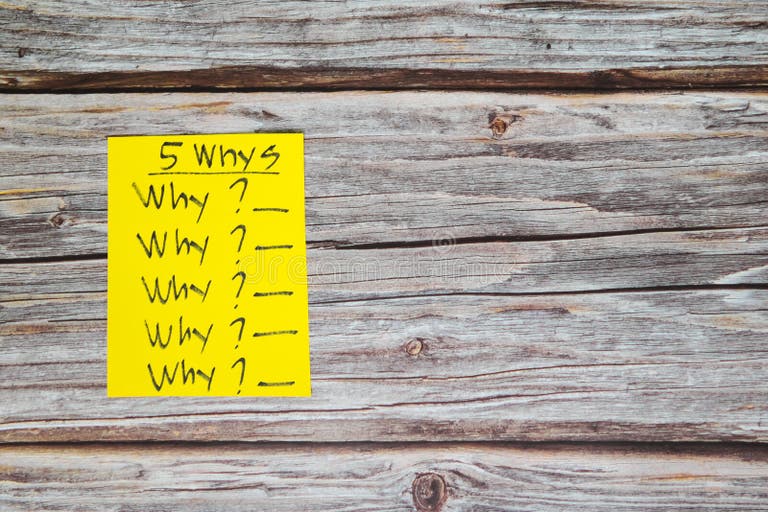 5 Whys
Why ? —
Why ? —
Why ? —
Why ? —
Why ? —