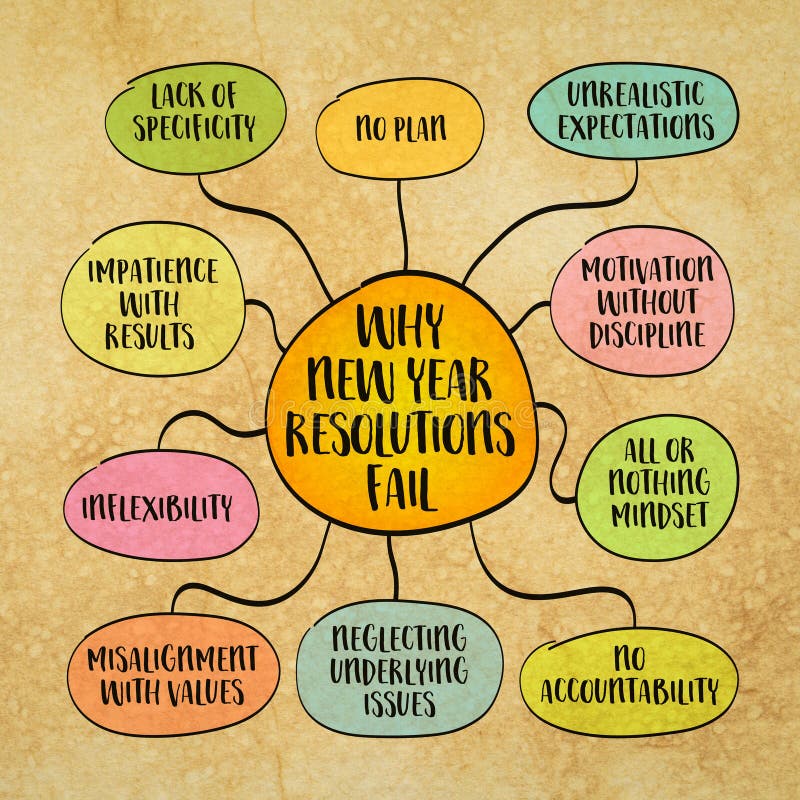 WHY NEW YEAR RESOLUTIONS FAIL

LACK OF SPECIFICITY

NO PLAN

UNREALISTIC EXPECTATIONS

IMPATIENCE WITH RESULTS

MOTIVATION WITHOUT DISCIPLINE

INFLEXIBILITY

ALL OR NOTHING MINDSET

MISALIGNMENT WITH VALUES

NEGLECTING UNDERLYING ISSUES

NO ACCOUNTABILITY