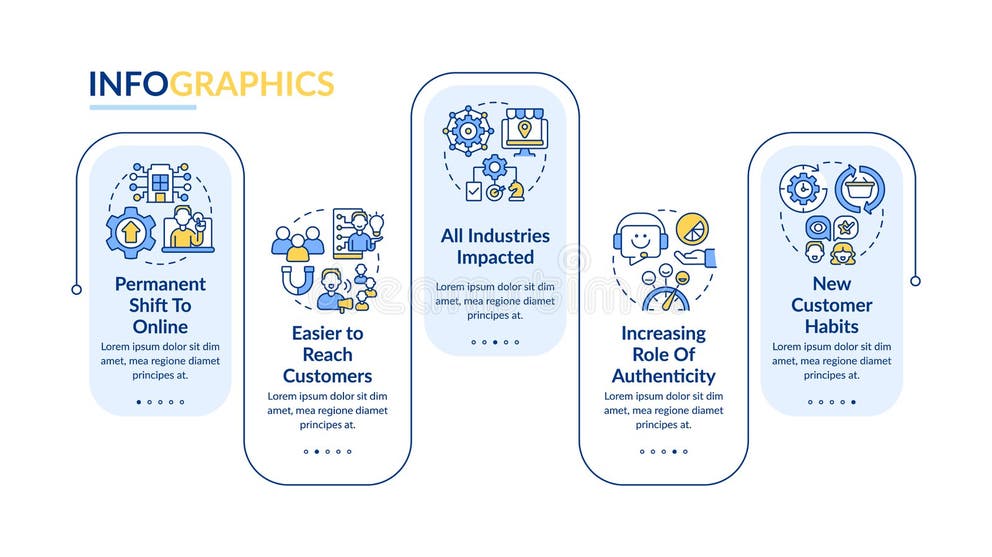 INFOGRAPHICS

Permanent Shift To Online
Lorem ipsum dolor sit dim amet, mea regione diamet principes at.

Easier to Reach Customers
Lorem ipsum dolor sit dim amet, mea regione diamet principes at.

All Industries Impacted
Lorem ipsum dolor sit dim amet, mea regione diamet principes at.

Increasing Role Of Authenticity
Lorem ipsum dolor sit dim amet, mea regione diamet principes at.

New Customer Habits
Lorem ipsum dolor sit dim amet, mea regione diamet principes at.