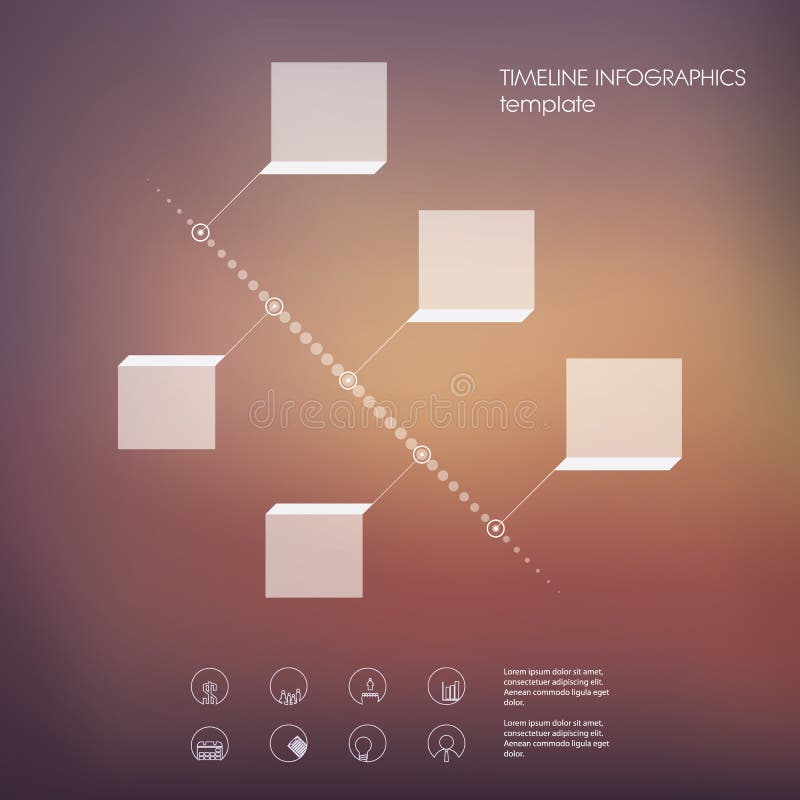 TIMELINE INFOGRAPHICS
template

dreamstime

Lorem ipsum dolor sit amet, consectetuer adipiscing elit. Aenean commodo ligula eget dolor.

Lorem ipsum dolor sit amet, consectetuer adipiscing elit. Aenean commodo ligula eget dolor.