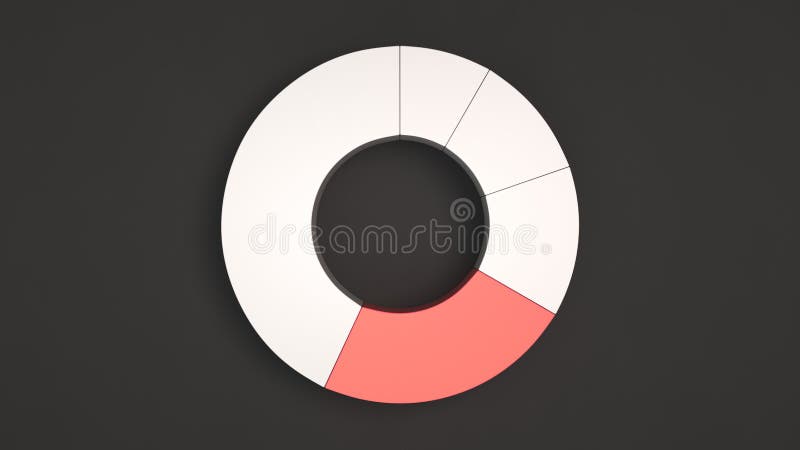 dreamstime