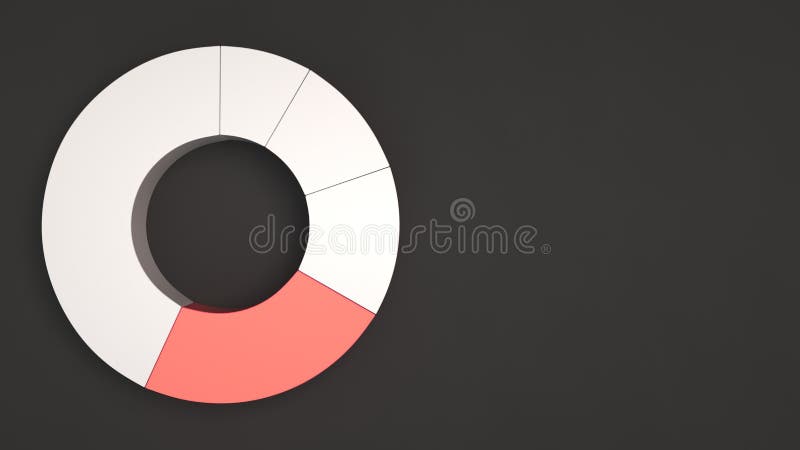 dreamstime®