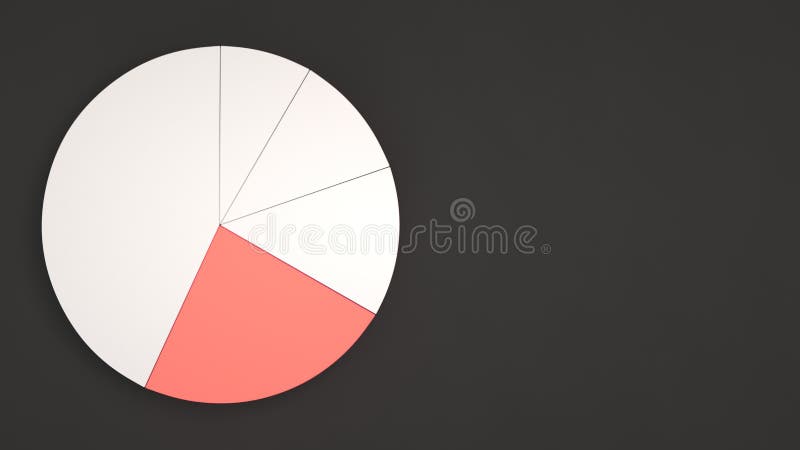 dreamstime®