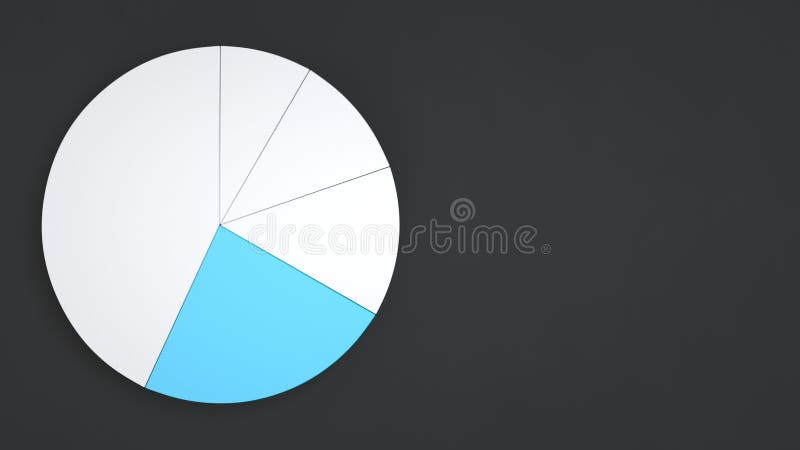 dreamstime®