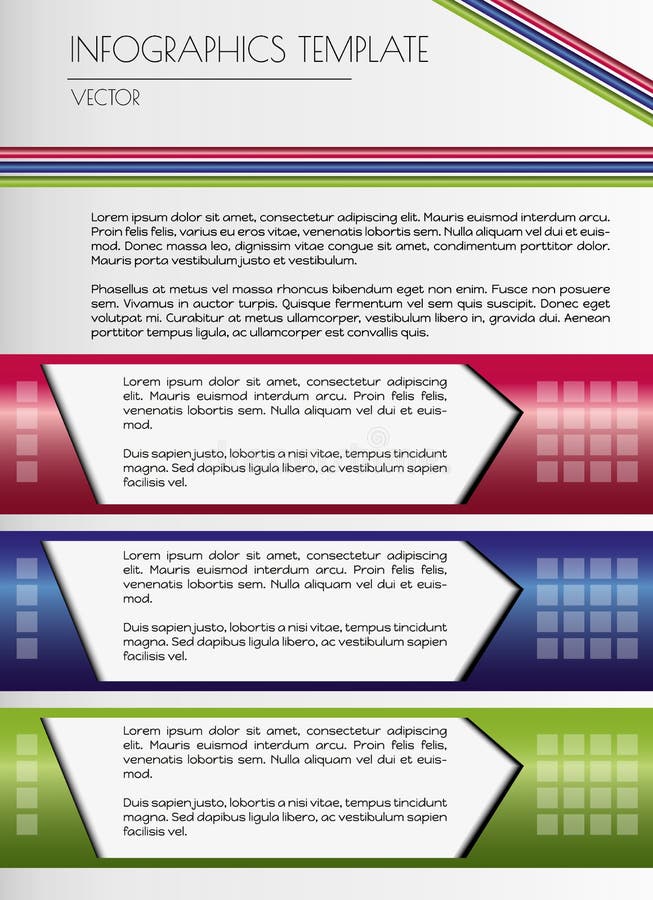 INFOGRAPHICS TEMPLATE

VECTOR

Lorem ipsum dolor sit amet, consectetur adipiscing elit. Mauris euismod interdum arcu. Proin felis felis, varius eu eros vitae, venenatis lobortis sem. Nulla aliquam vel dui et euismod. Donec massa leo, dignissim vitae congue sit amet, condimentum porttitor dolor. Mauris porta vestibulum justo et vestibulum.

Phasellus at metus vel massa rhoncus bibendum eget non enim. Fusce non posuere sem. Vivamus in auctor turpis. Quisque fermentum vel sem quis suscipit. Donec eget volutpat mi. Curabitur at metus ullamcorper, vestibulum libero in, gravida dui. Aenean porttitor tempus ligula, ac ullamcorper est convallis quis.

Lorem ipsum dolor sit amet, consectetur adipiscing elit. Mauris euismod interdum arcu. Proin felis felis, venenatis lobortis sem. Nulla aliquam vel dui et euismod.

Duis sapien justo, lobortis a nisi vitae, tempus tincidunt magna. Sed dapibus ligula libero, ac vestibulum sapien facilisis vel.

Lorem ipsum dolor sit amet, consectetur adipiscing elit. Mauris euismod interdum arcu. Proin felis felis, venenatis lobortis sem. Nulla aliquam vel dui et euismod.

Duis sapien justo, lobortis a nisi vitae, tempus tincidunt magna. Sed dapibus ligula libero, ac vestibulum sapien facilisis vel.

Lorem ipsum dolor sit amet, consectetur adipiscing elit. Mauris euismod interdum arcu. Proin felis felis, venenatis lobortis sem. Nulla aliquam vel dui et euismod.

Duis sapien justo, lobortis a nisi vitae, tempus tincidunt magna. Sed dapibus ligula libero, ac vestibulum sapien facilisis vel.