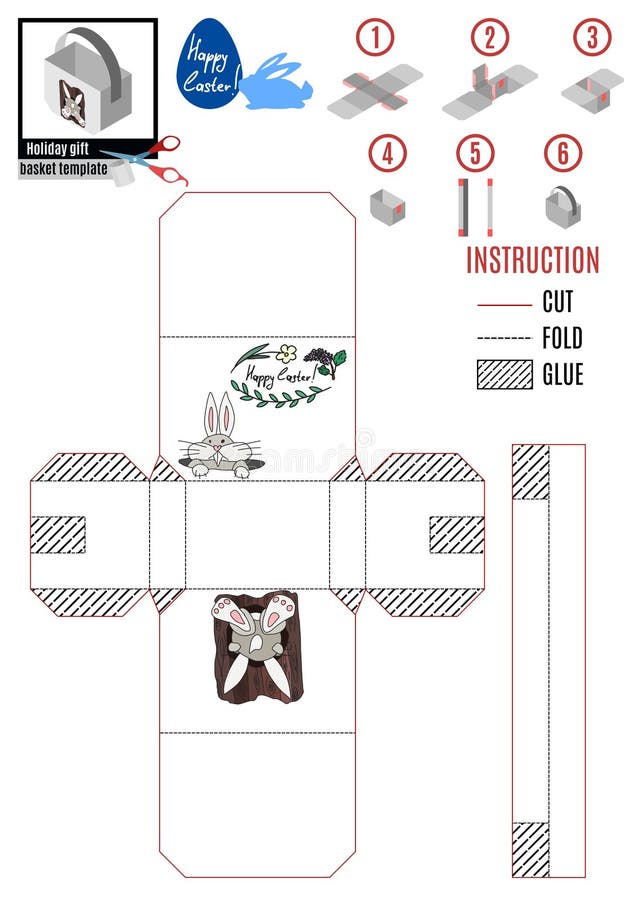 Holiday gift basket template

Happy Easter!

1 2 3 4 5 6

INSTRUCTION

CUT

FOLD

GLUE

Happy Easter!