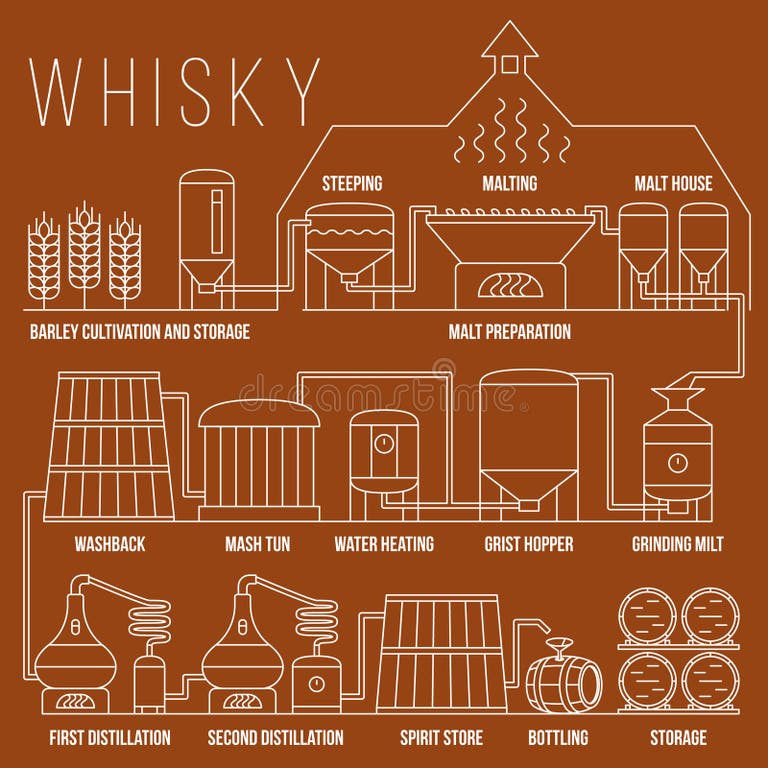 WHISKY

STEEPING

MALTING

MALT HOUSE

BARLEY CULTIVATION AND STORAGE

MALT PREPARATION

dreamstime

WASHBACK

MASH TUN

WATER HEATING

GRIST HOPPER

GRINDING MILT

FIRST DISTILLATION

SECOND DISTILLATION

SPIRIT STORE

BOTTLING

STORAGE