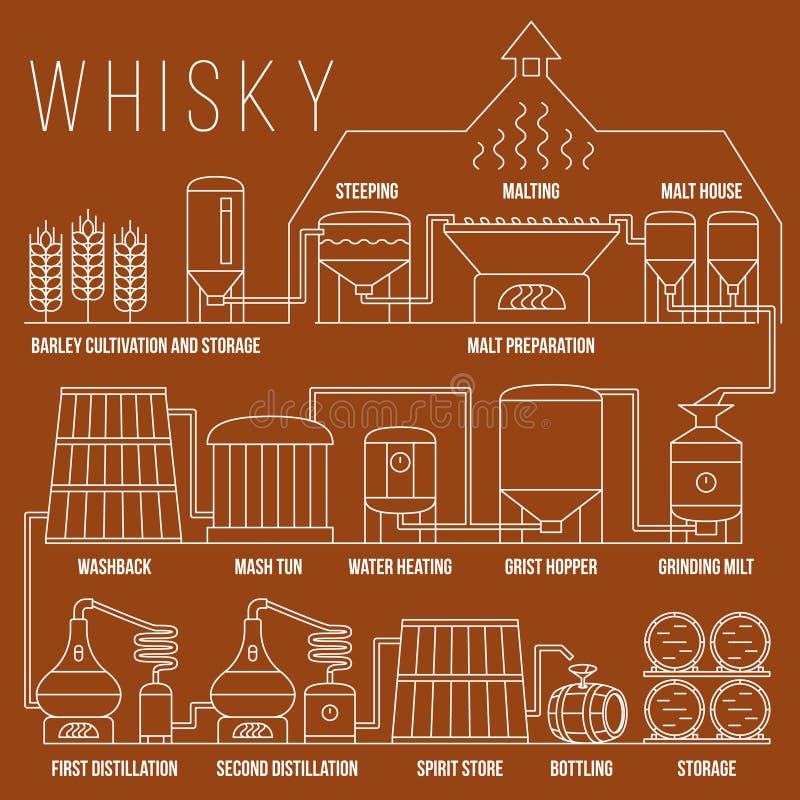 WHISKY

STEEPING
MALTING
MALT HOUSE

BARLEY CULTIVATION AND STORAGE
MALT PREPARATION

dreamstime

WASHBACK
MASH TUN
WATER HEATING
GRIST HOPPER
GRINDING MILT

FIRST DISTILLATION
SECOND DISTILLATION
SPIRIT STORE
BOTTLING
STORAGE