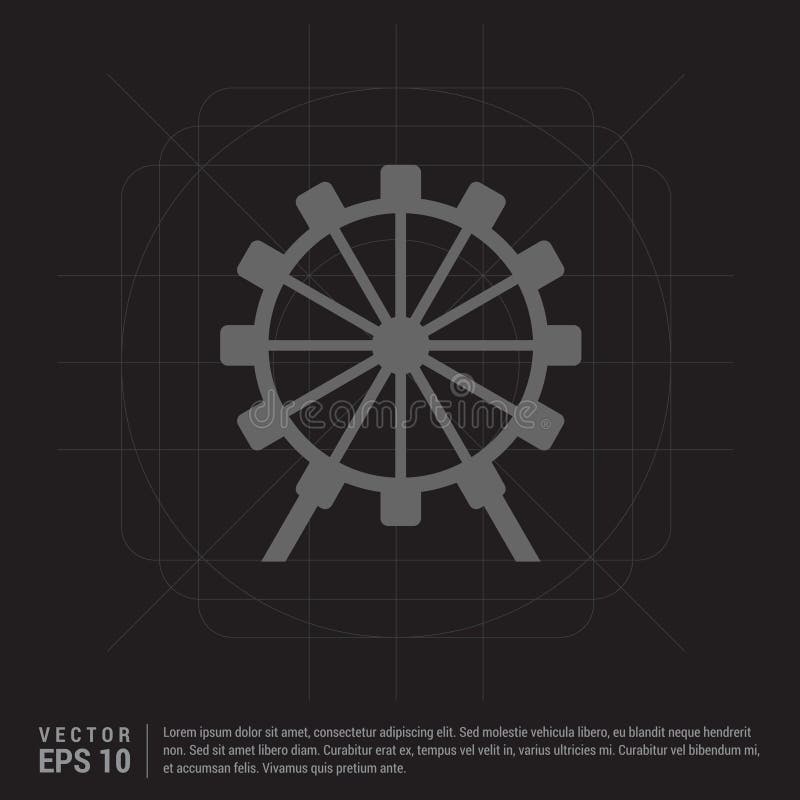 dreamstime

VECTOR
EPS 10

Lorem ipsum dolor sit amet, consectetur adipiscing elit. Sed molestie vehicula libero, eu blandit neque hendrerit non. Sed sit amet libero diam. Curabitur erat ex, tempus vel velit in, varius ultricies mi. Curabitur vel bibendum mi, et accumsan felis. Vivamus quis pretium ante.