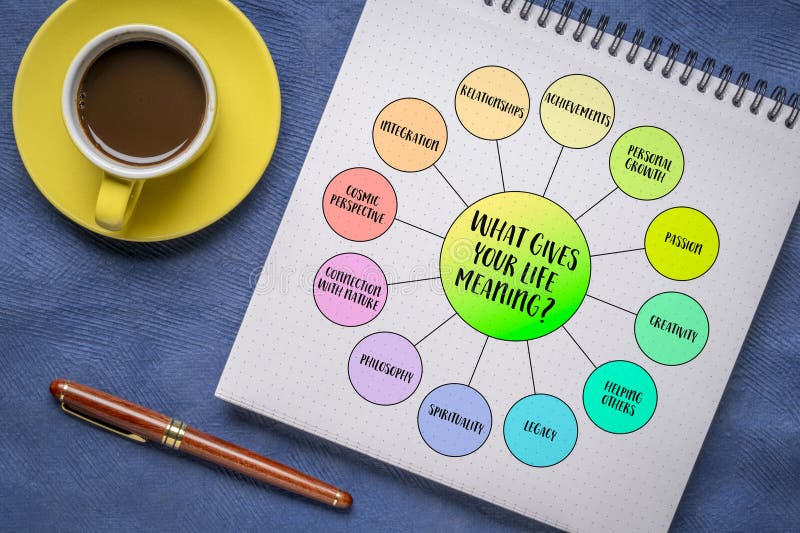 WHAT GIVES YOUR LIFE MEANING?

RELATIONSHIPS

ACHIEVEMENTS

PERSONAL GROWTH

PASSION

CREATIVITY

HELPING OTHERS

LEGACY

SPIRITUALITY

PHILOSOPHY

CONNECTION WITH NATURE

COSMIC PERSPECTIVE

INTEGRATION