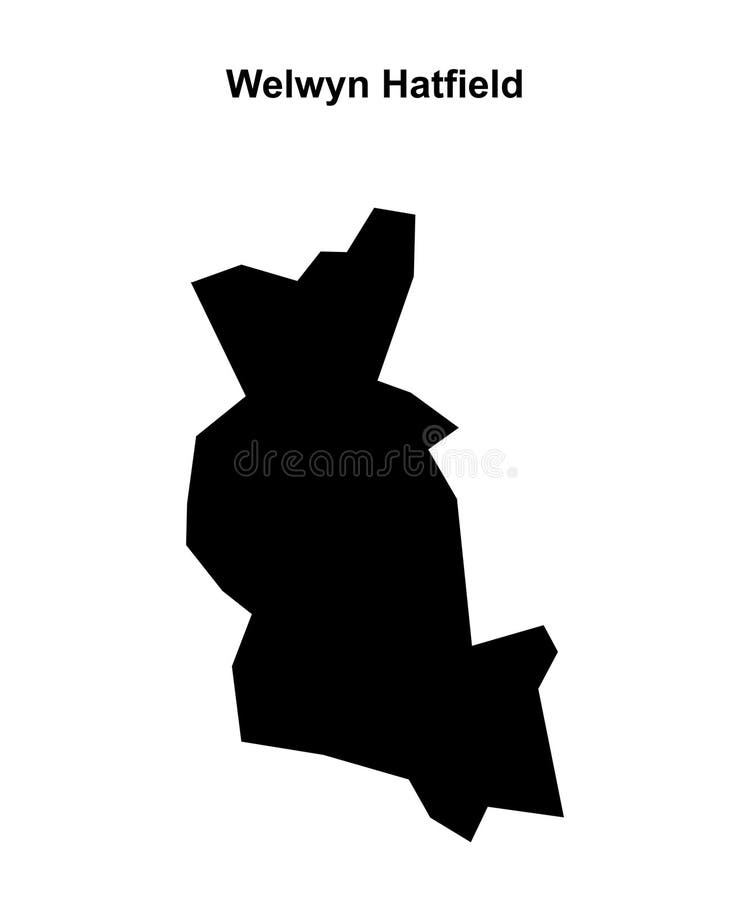 Welwyn Hatfield

dreamstime.