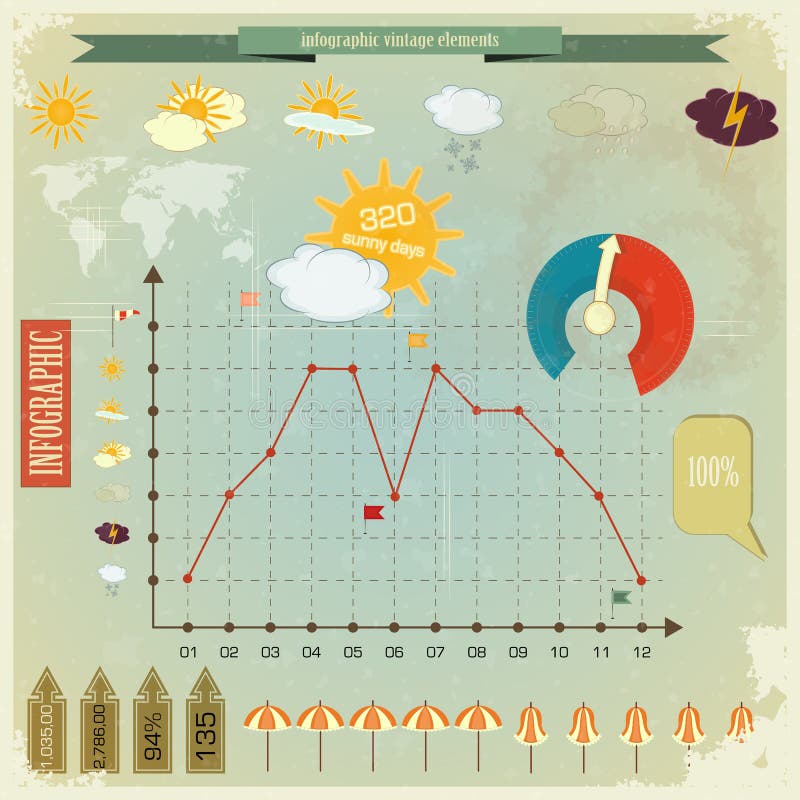 infographic vintage elements

320
sunny days

INFOGRAPHIC

100%

01 02 03 04 05 06 07 08 09 10 11 12

1,035,00
2,786,00
94%
135