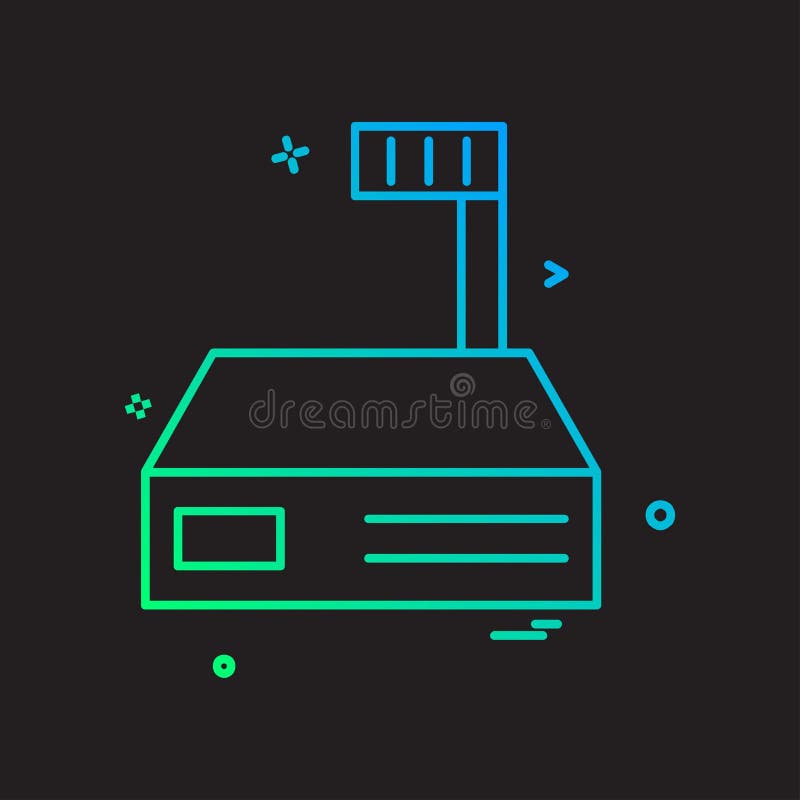 dreamstime®