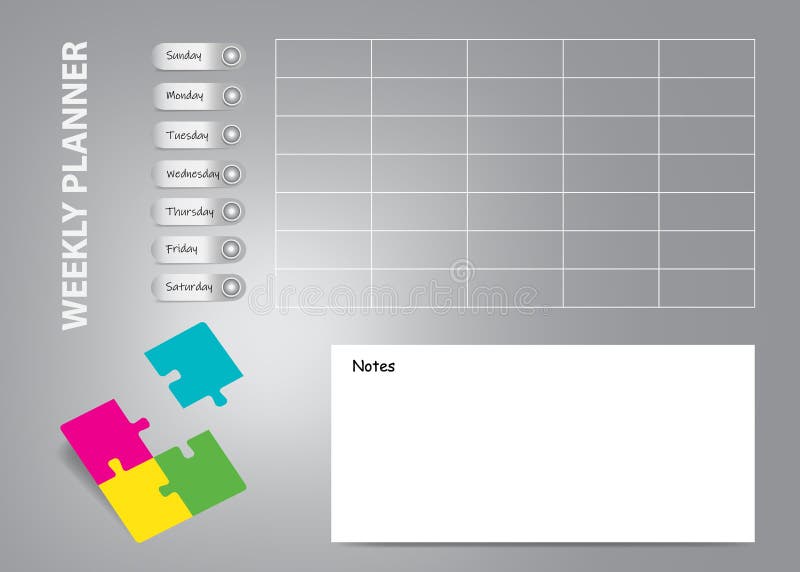 WEEKLY PLANNER

Sunday
Monday
Tuesday
Wednesday
Thursday
Friday
Saturday

dreamstime

Notes