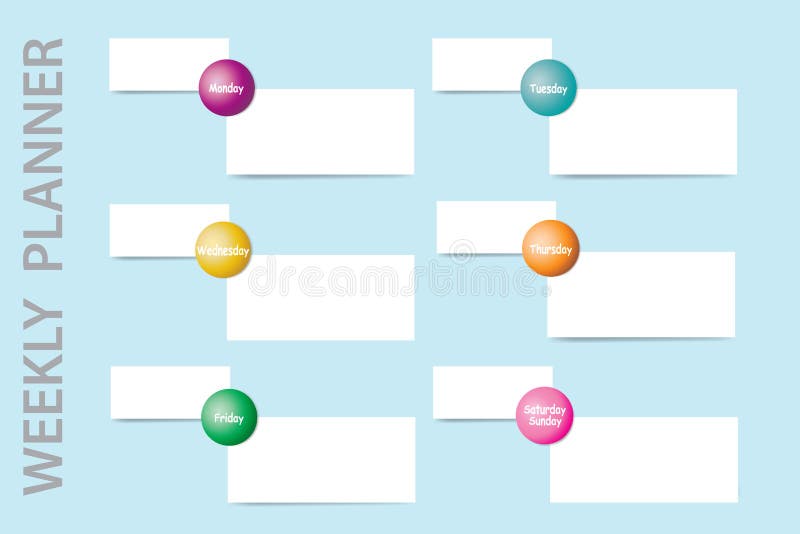 WEEKLY PLANNER

Monday

Tuesday

Wednesday

Thursday

dreamstime

Friday

Saturday
Sunday