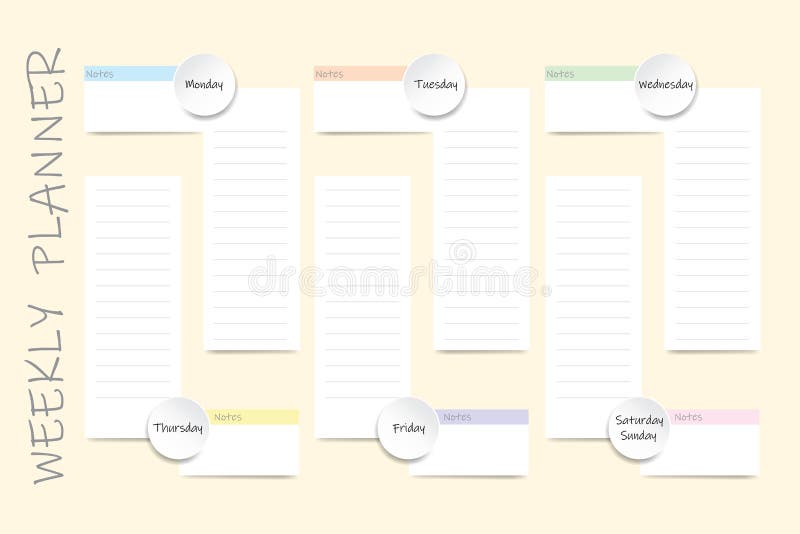 WEEKLY PLANNER

Notes
Monday

Notes
Tuesday

Notes
Wednesday

dreamstime

Thursday
Notes

Friday
Notes

Saturday
Sunday
Notes