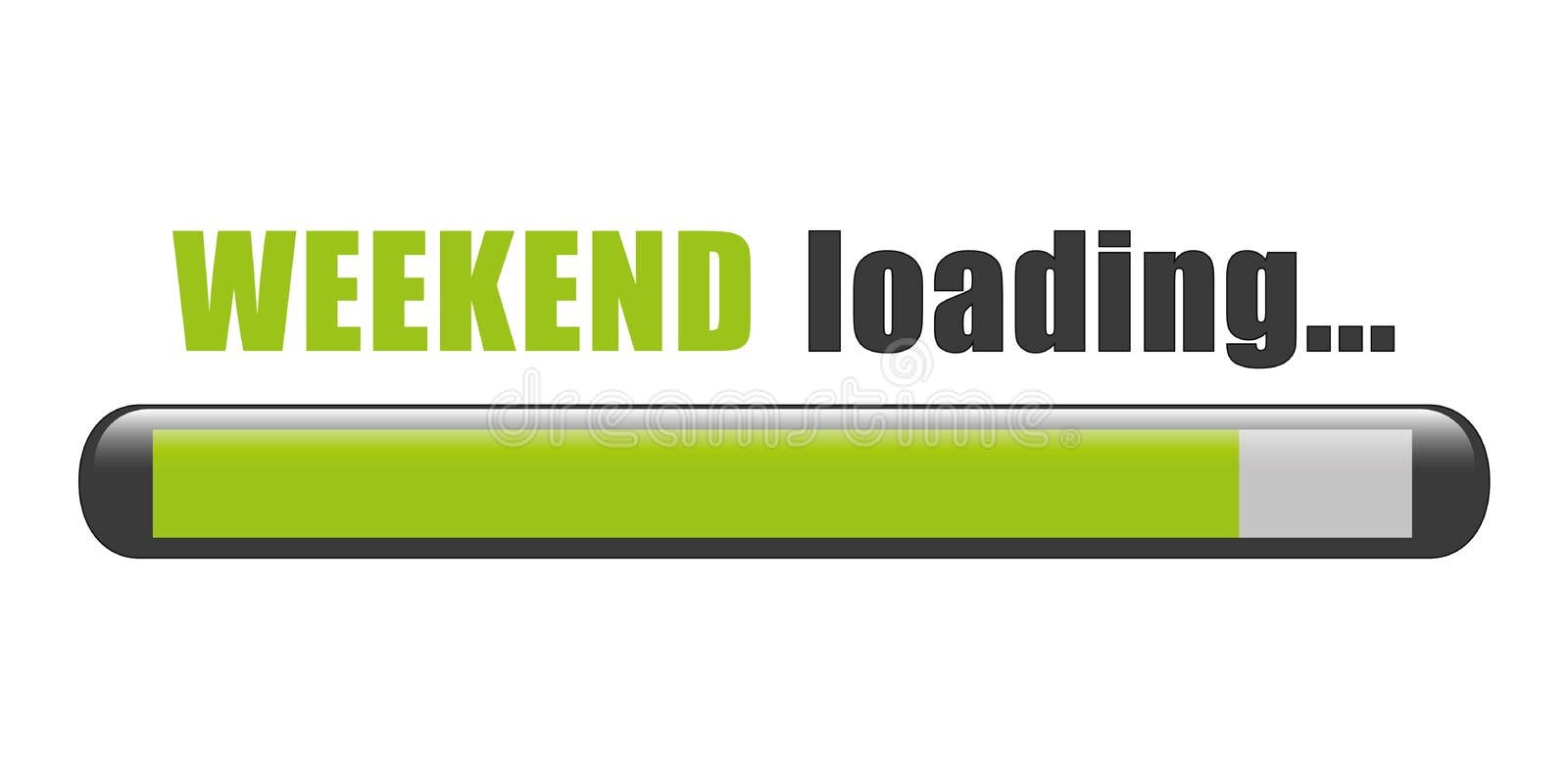 WEEKEND loading...

dreamstime®