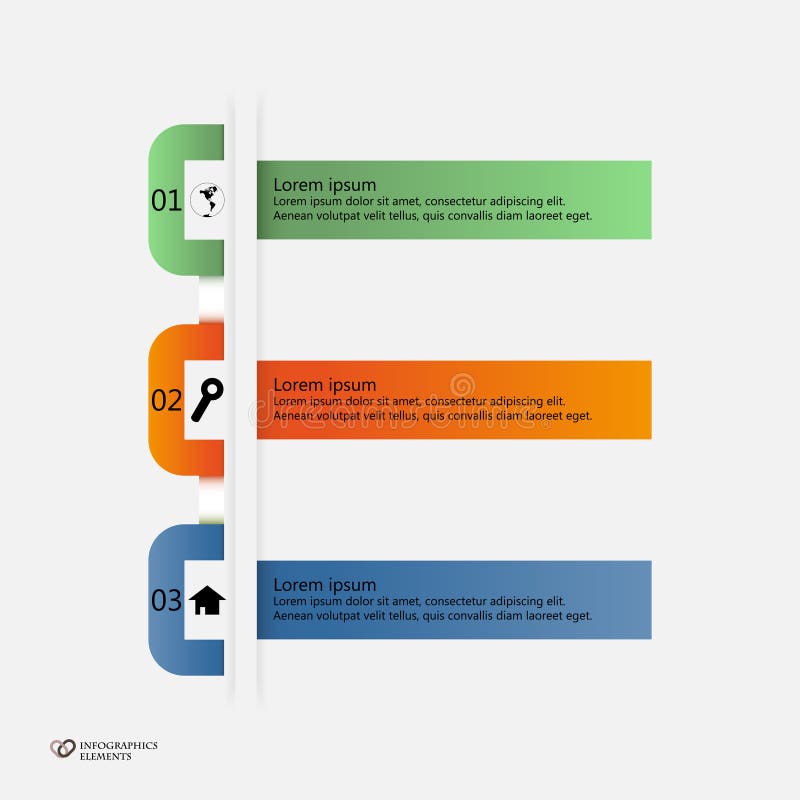 01

Lorem ipsum
Lorem ipsum dolor sit amet, consectetur adipiscing elit. Aenean volutpat velit tellus, quis convallis diam laoreet eget.

02

Lorem ipsum
Lorem ipsum dolor sit amet, consectetur adipiscing elit. Aenean volutpat velit tellus, quis convallis diam laoreet eget.

dreamstime

03

Lorem ipsum
Lorem ipsum dolor sit amet, consectetur adipiscing elit. Aenean volutpat velit tellus, quis convallis diam laoreet eget.

INFOGRAPHICS ELEMENTS