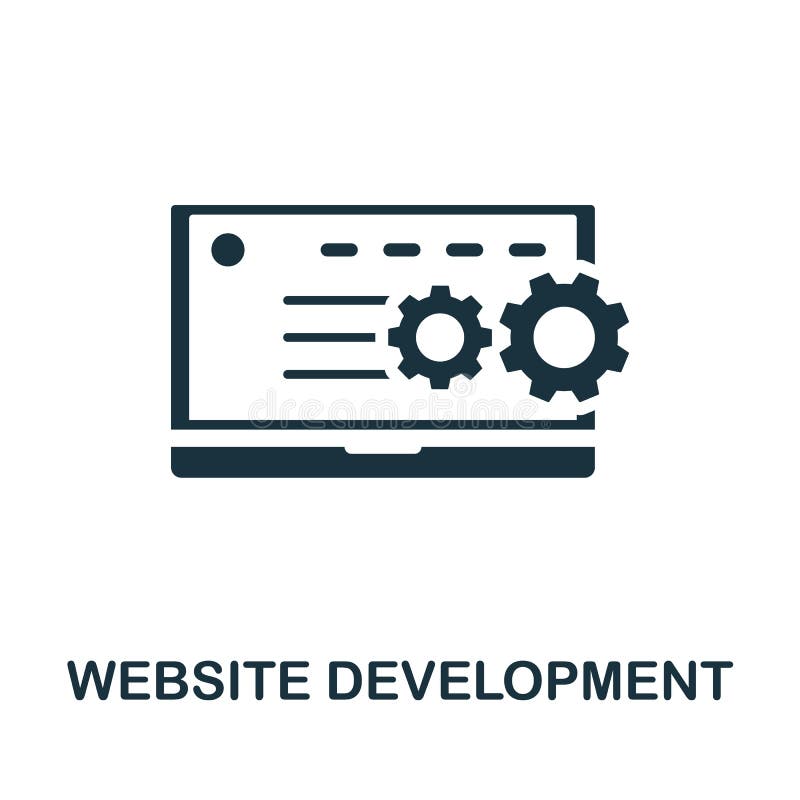 dreamstime

WEBSITE DEVELOPMENT