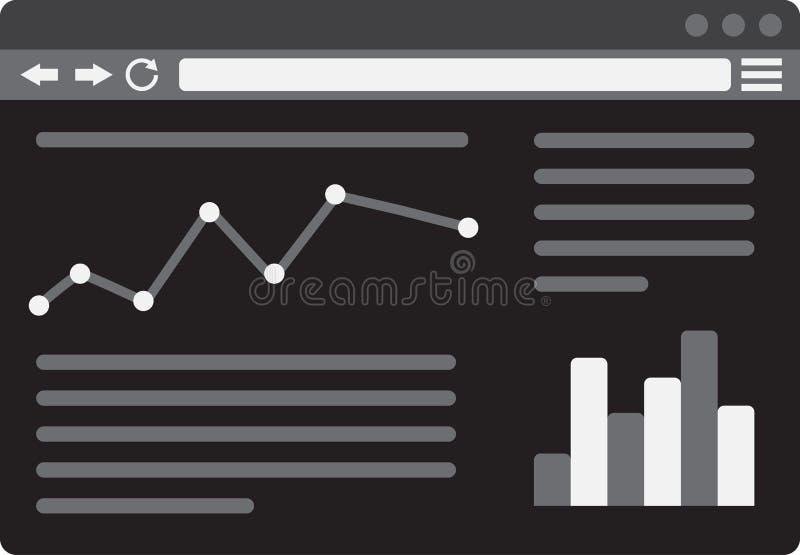 dreamstime