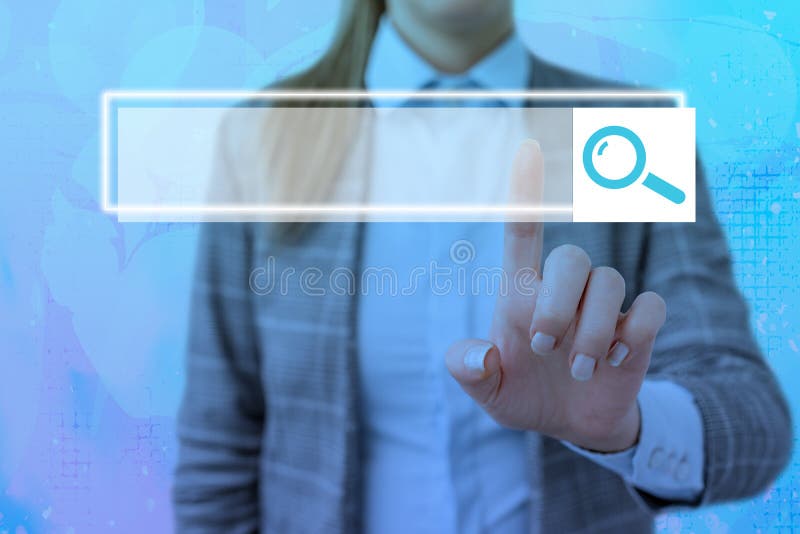 dreamstime