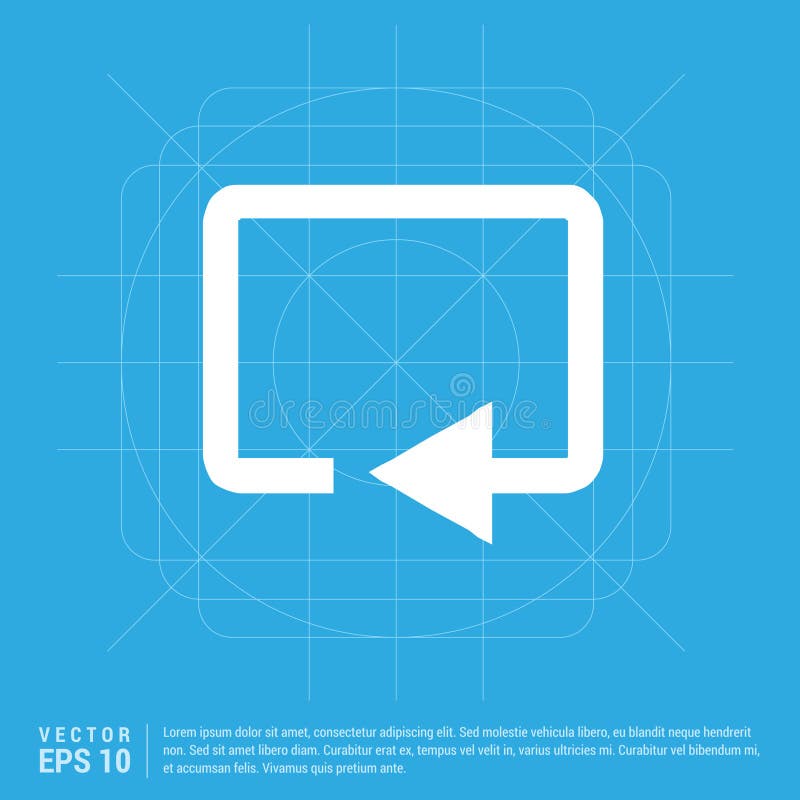 dreamstime

VECTOR
EPS 10

Lorem ipsum dolor sit amet, consectetur adipiscing elit. Sed molestie vehicula libero, eu blandit neque hendrerit non. Sed sit amet libero diam. Curabitur erat ex, tempus vel velit in, varius ultricies mi. Curabitur vel bibendum mi, et accumsan felis. Vivamus quis pretium ante.