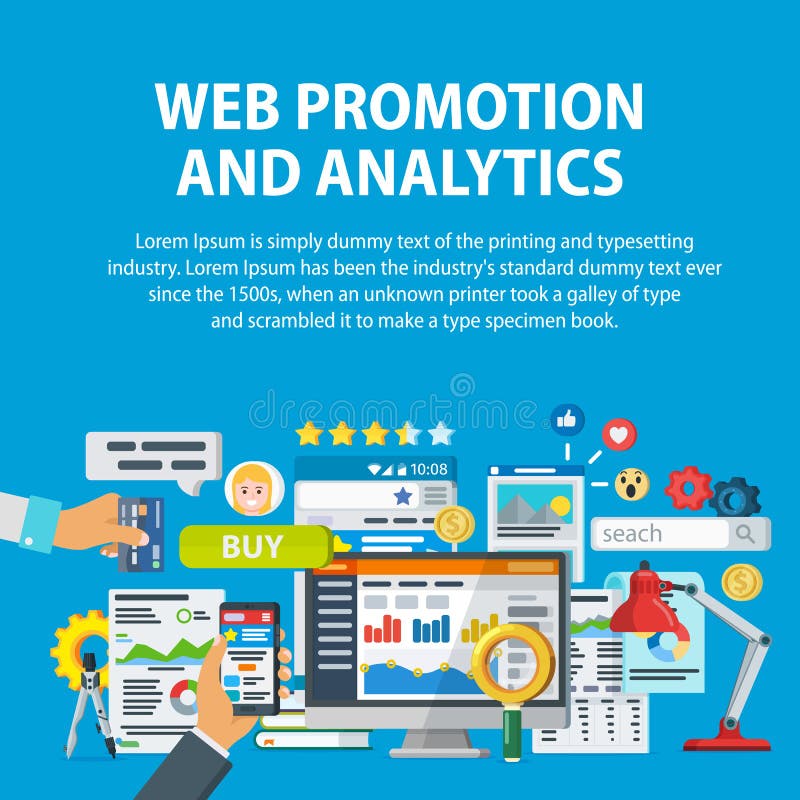 WEB PROMOTION AND ANALYTICS

Lorem Ipsum is simply dummy text of the printing and typesetting industry. Lorem Ipsum has been the industry's standard dummy text ever since the 1500s, when an unknown printer took a galley of type and scrambled it to make a type specimen book.

dreamstime

10:08

BUY

seach